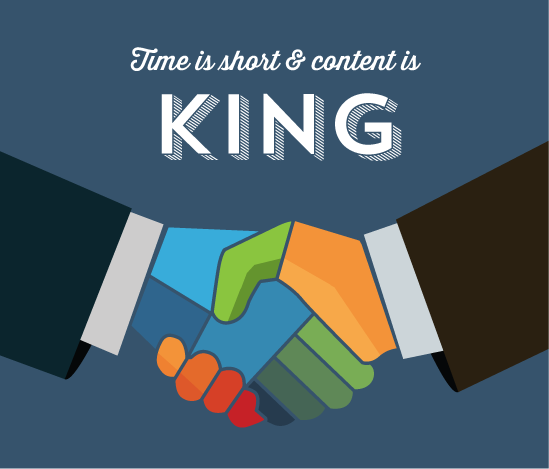 Time is short & content is
KING